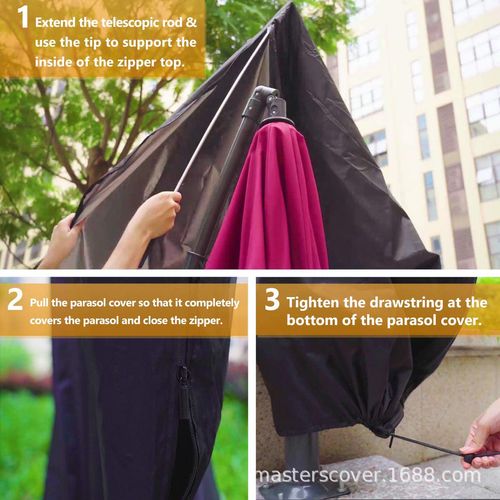 1 Extend the telescopic rod & use the tip to support the inside of the zipper top.

2 Pull the parasol cover so that it completely covers the parasol and close the zipper.

3 Tighten the drawstring at the bottom of the parasol cover.

masterscover.1688.com